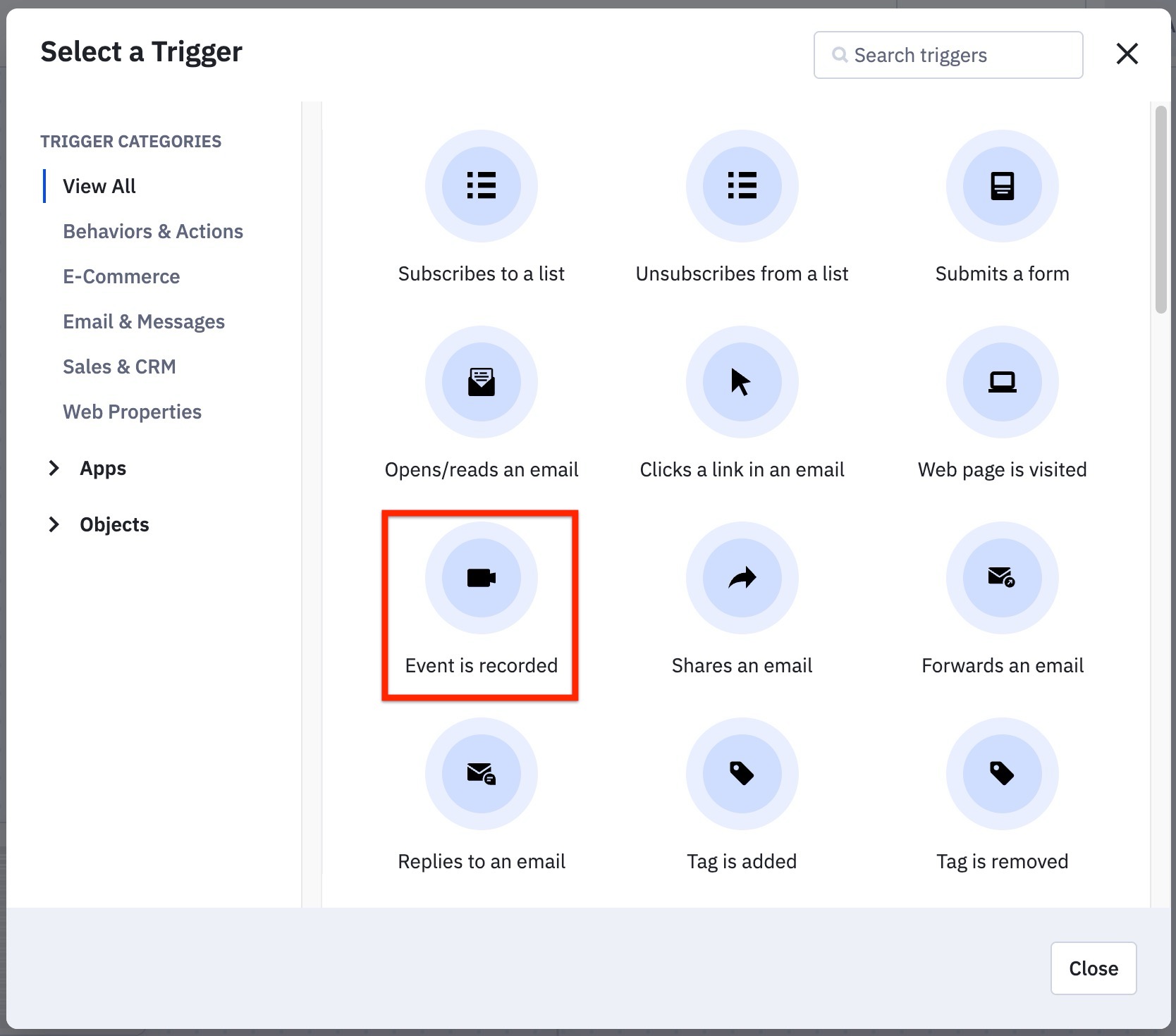 Select a Trigger

Search triggers

TRIGGER CATEGORIES

View All

Behaviors & Actions

E-Commerce

Email & Messages

Sales & CRM

Web Properties

Apps

Objects

Subscribes to a list

Unsubscribes from a list

Submits a form

Opens/reads an email

Clicks a link in an email

Web page is visited

Event is recorded

Shares an email

Forwards an email

Replies to an email

Tag is added

Tag is removed

Close